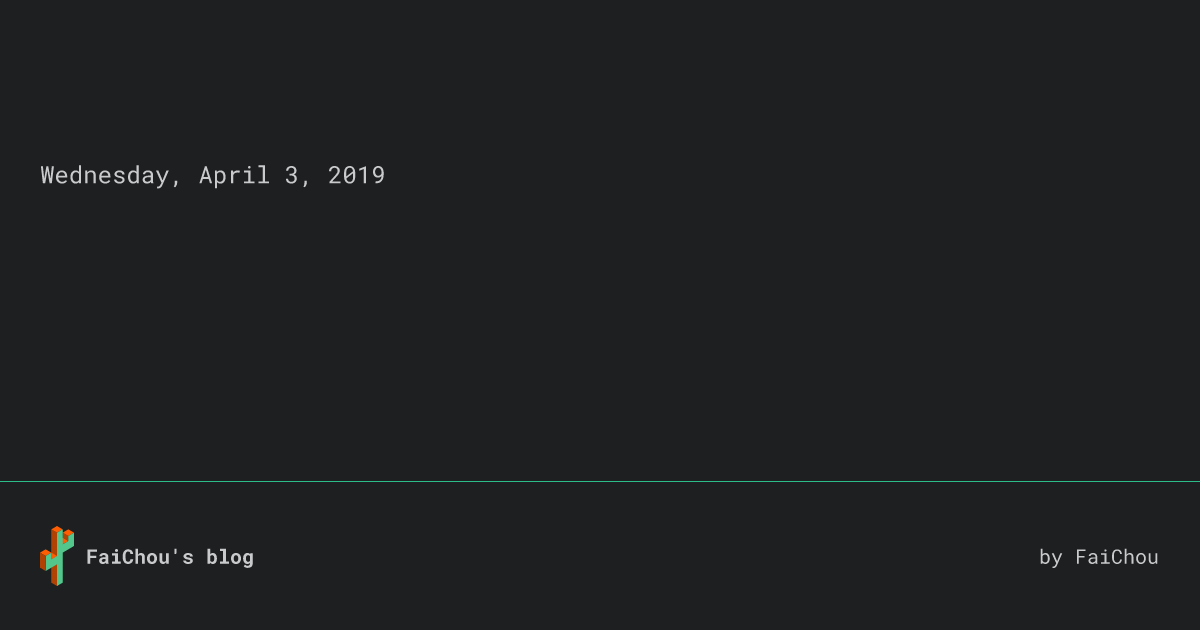 Wednesday, April 3, 2019

FaiChou's blog

by FaiChou