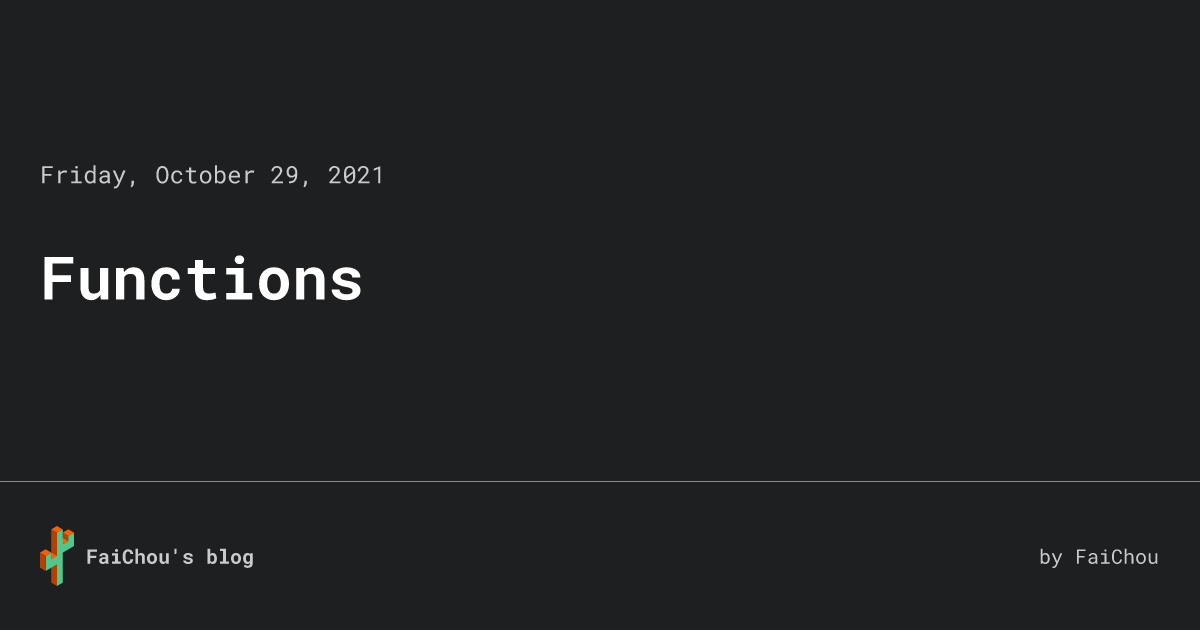 Friday, October 29, 2021

Functions

FaiChou's blog

by FaiChou